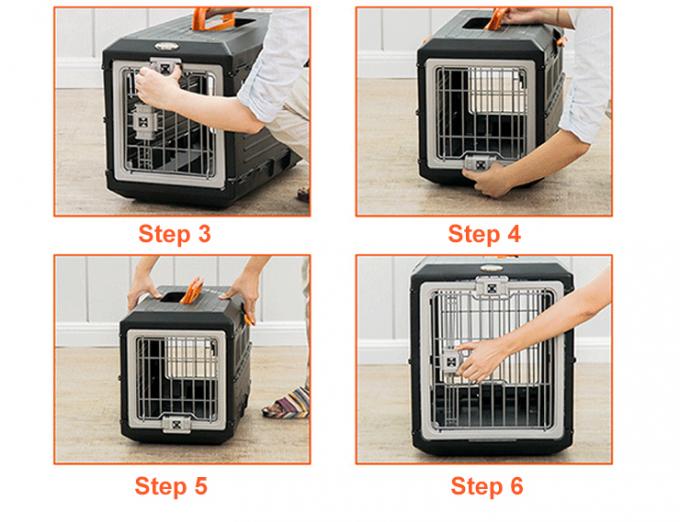 Step 3

Step 4

Step 5

Step 6